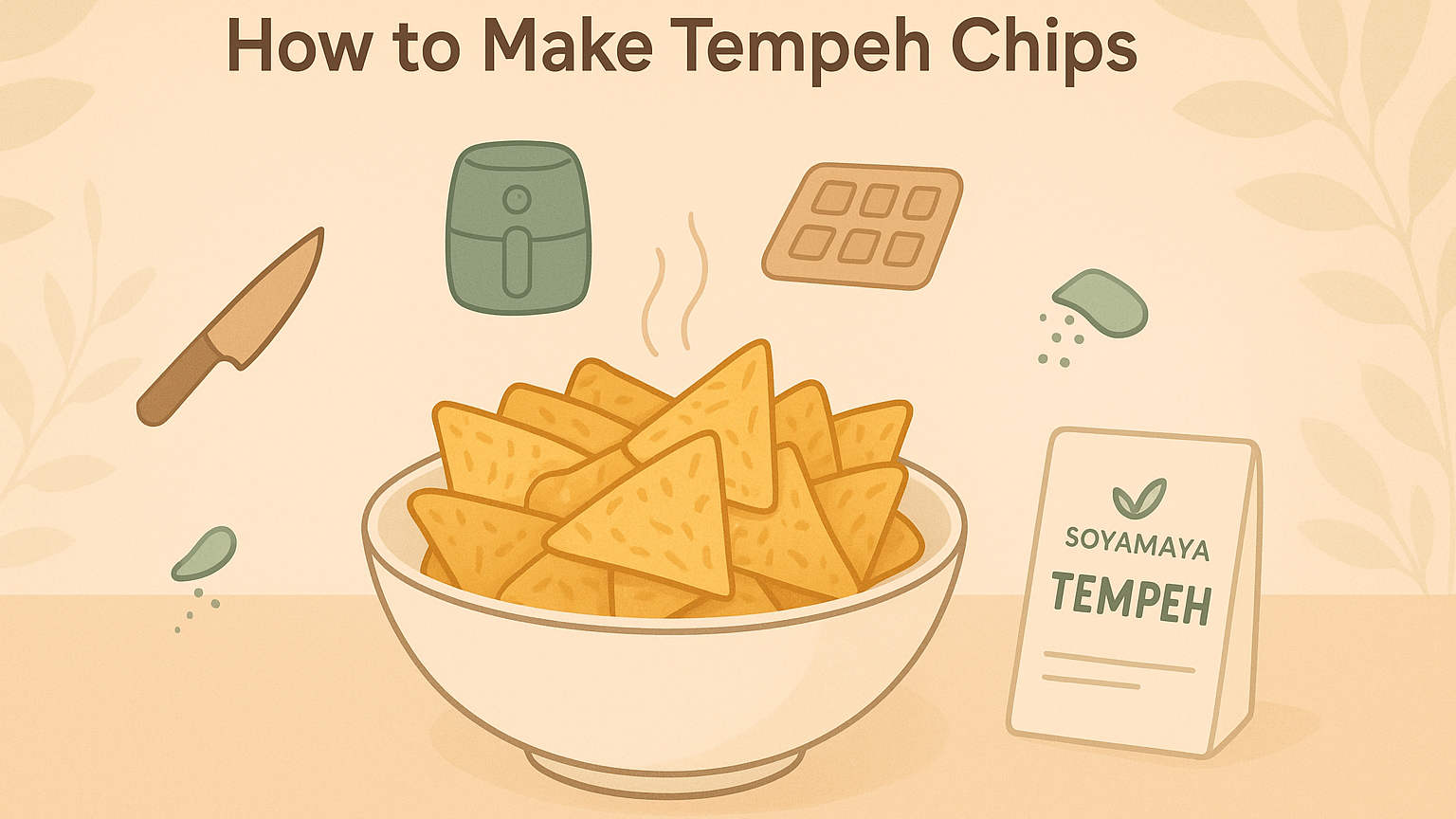 How to Make Tempeh Chips

SOYAMAYA
TEMPEH