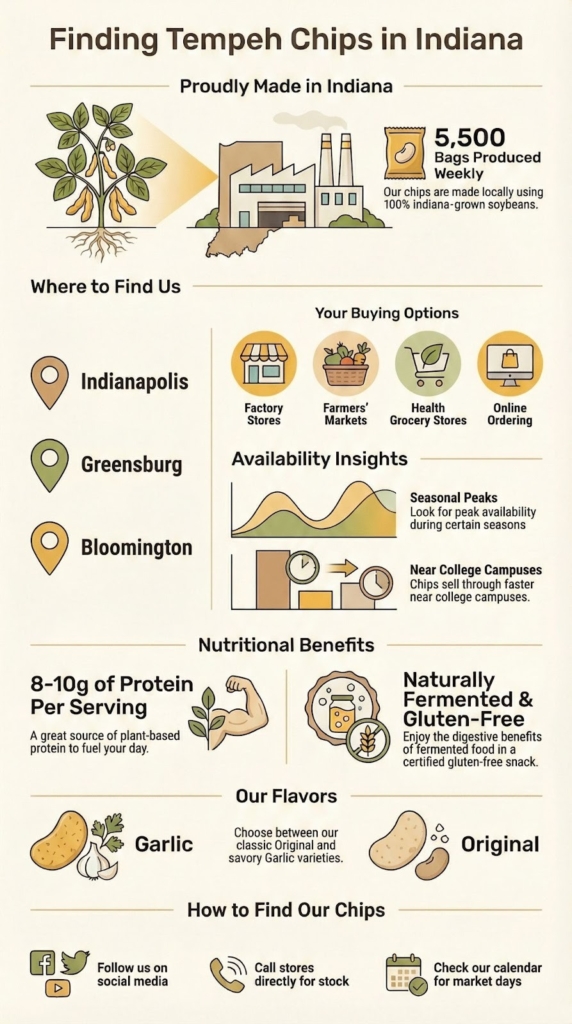 Finding Tempeh Chips in Indiana

Proudly Made in Indiana

5,500
Bags Produced Weekly
Our chips are made locally using 100% indiana-grown soybeans.

Where to Find Us

Indianapolis

Greensburg

Bloomington

Your Buying Options

Factory Stores

Farmers' Markets

Health Grocery Stores

Online Ordering

Availability Insights

Seasonal Peaks
Look for peak availability during certain seasons

Near College Campuses
Chips sell through faster near college campuses.

Nutritional Benefits

8-10g of Protein Per Serving
A great source of plant-based protein to fuel your day.

Naturally Fermented & Gluten-Free
Enjoy the digestive benefits of fermented food in a certified gluten-free snack.

Our Flavors

Garlic

Choose between our classic Original and savory Garlic varieties.

Original

How to Find Our Chips

Follow us on social media

Call stores directly for stock

Check our calendar for market days