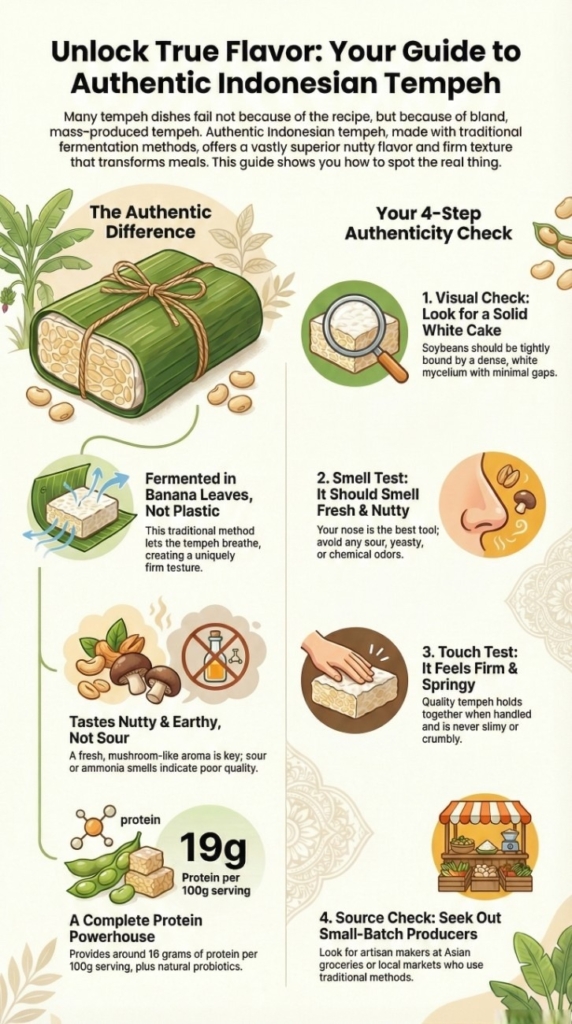 Unlock True Flavor: Your Guide to Authentic Indonesian Tempeh

Many tempeh dishes fail not because of the recipe, but because of bland, mass-produced tempeh. Authentic Indonesian tempeh, made with traditional fermentation methods, offers a vastly superior nutty flavor and firm texture that transforms meals. This guide shows you how to spot the real thing.

The Authentic Difference

Fermented in Banana Leaves, Not Plastic
This traditional method lets the tempeh breathe, creating a uniquely firm testure.

Tastes Nutty & Earthy, Not Sour
A fresh, mushroom-like aroma is key; sour or ammonia smells indicate poor quality.

protein
19g
Protein per 100g serving

A Complete Protein Powerhouse
Provides around 16 grams of protein per 100g serving, plus natural probiotics.

Your 4-Step Authenticity Check

1. Visual Check: Look for a Solid White Cake
Soybeans should be tightly bound by a dense, white mycelium with minimal gaps.

2. Smell Test: It Should Smell Fresh & Nutty
Your nose is the best tool; avoid any sour, yeasty, or chemical odors.

3. Touch Test: It Feels Firm & Springy
Quality tempeh holds together when handled and is never slimy or crumbly.

4. Source Check: Seek Out Small-Batch Producers
Look for artisan makers at Asian groceries or local markets who use traditional methods.