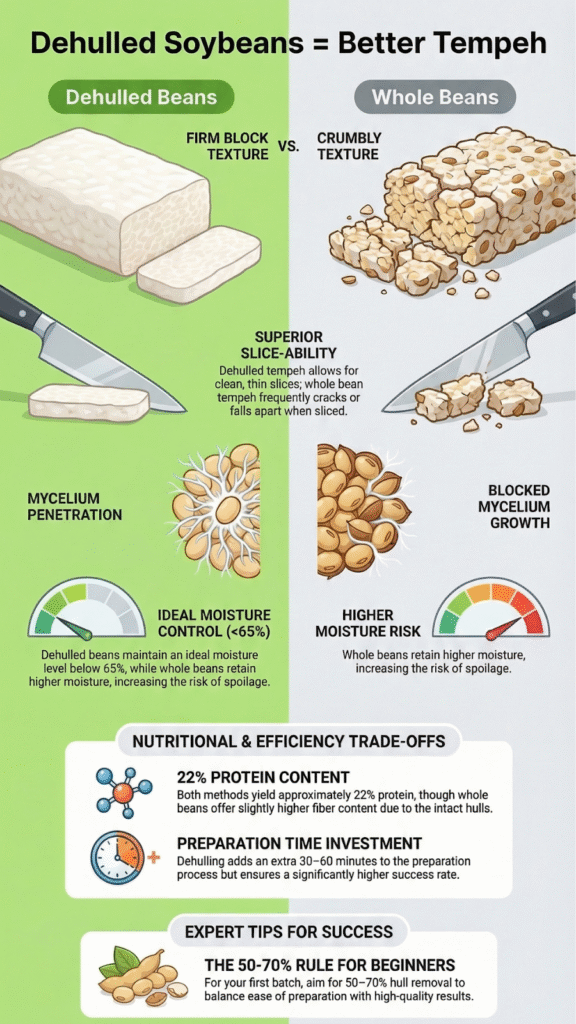 Dehulled Soybeans = Better Tempeh

Dehulled Beans

Whole Beans

FIRM BLOCK TEXTURE

VS.

CRUMBLY TEXTURE

SUPERIOR SLICE-ABILITY

Dehulled tempeh allows for clean, thin slices; whole bean tempeh frequently cracks or falls apart when sliced.

MYCELIUM PENETRATION

BLOCKED MYCELIUM GROWTH

IDEAL MOISTURE CONTROL (<65%)

Dehulled beans maintain an ideal moisture level below 65%, while whole beans retain higher moisture, increasing the risk of spoilage.

HIGHER MOISTURE RISK

Whole beans retain higher moisture, increasing the risk of spoilage.

NUTRITIONAL & EFFICIENCY TRADE-OFFS

22% PROTEIN CONTENT

Both methods yield approximately 22% protein, though whole beans offer slightly higher fiber content due to the intact hulls.

PREPARATION TIME INVESTMENT

Dehulling adds an extra 30–60 minutes to the preparation process but ensures a significantly higher success rate.

EXPERT TIPS FOR SUCCESS

THE 50-70% RULE FOR BEGINNERS

For your first batch, aim for 50–70% hull removal to balance ease of preparation with high-quality results.