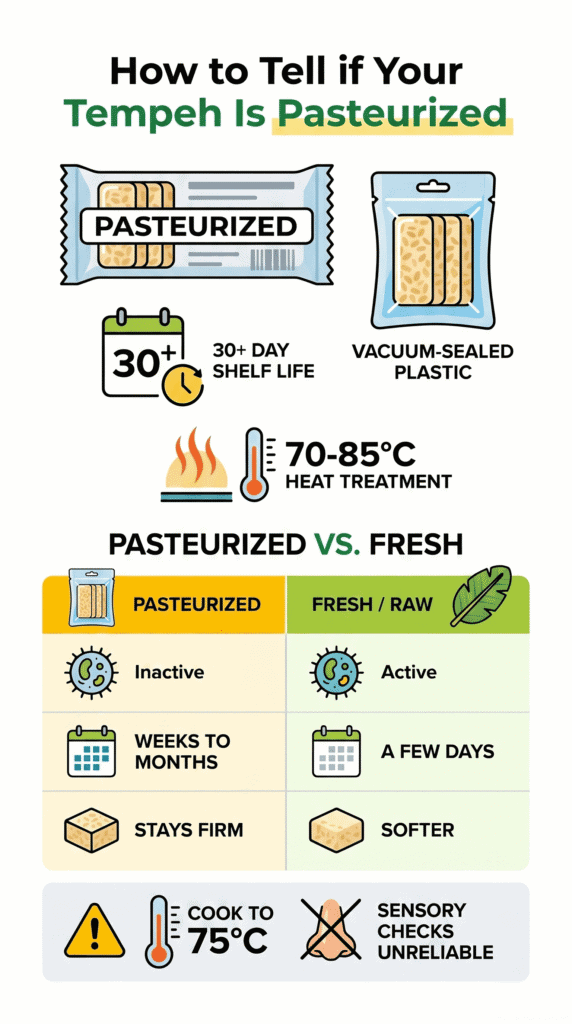 How to Tell if Your Tempeh Is Pasteurized

PASTEURIZED

30+

30+ DAY SHELF LIFE

VACUUM-SEALED PLASTIC

70-85°C HEAT TREATMENT

PASTEURIZED VS. FRESH

| PASTEURIZED | FRESH / RAW |
|---|---|
| Inactive | Active |
| WEEKS TO MONTHS | A FEW DAYS |
| STAYS FIRM | SOFTER |

COOK TO 75°C

SENSORY CHECKS UNRELIABLE